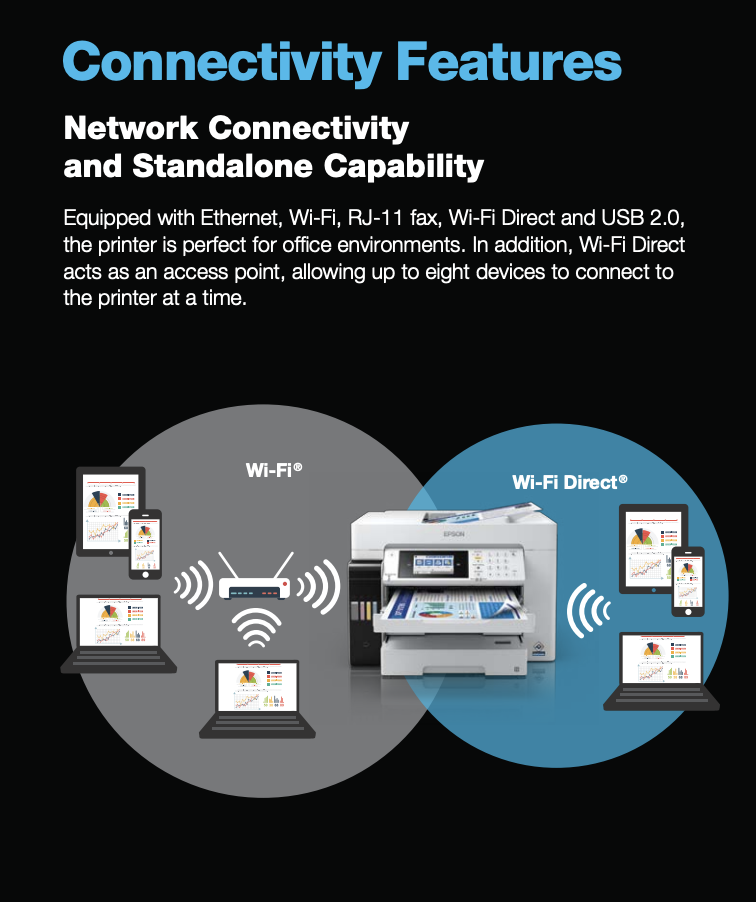 Connectivity Features

Network Connectivity and Standalone Capability

Equipped with Ethernet, Wi-Fi, RJ-11 fax, Wi-Fi Direct and USB 2.0, the printer is perfect for office environments. In addition, Wi-Fi Direct acts as an access point, allowing up to eight devices to connect to the printer at a time.

Wi-Fi®

Wi-Fi Direct®

EPSON